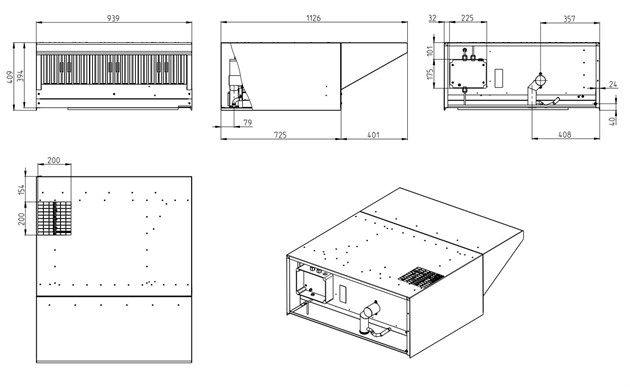 939
409
394
1126
79
725
401
32
225
357
101
175
24
40
408
200
154
200